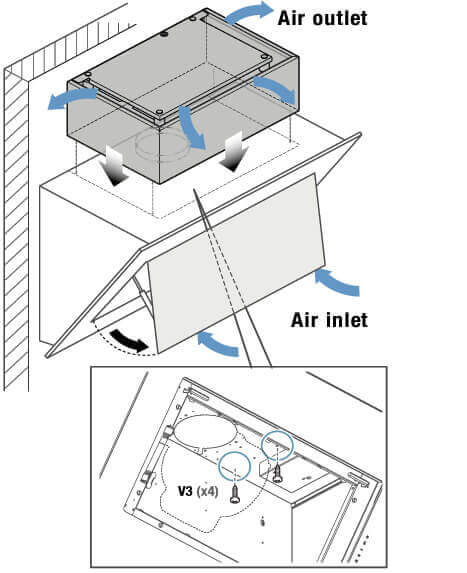 Air outlet

Air inlet

V3 (x4)